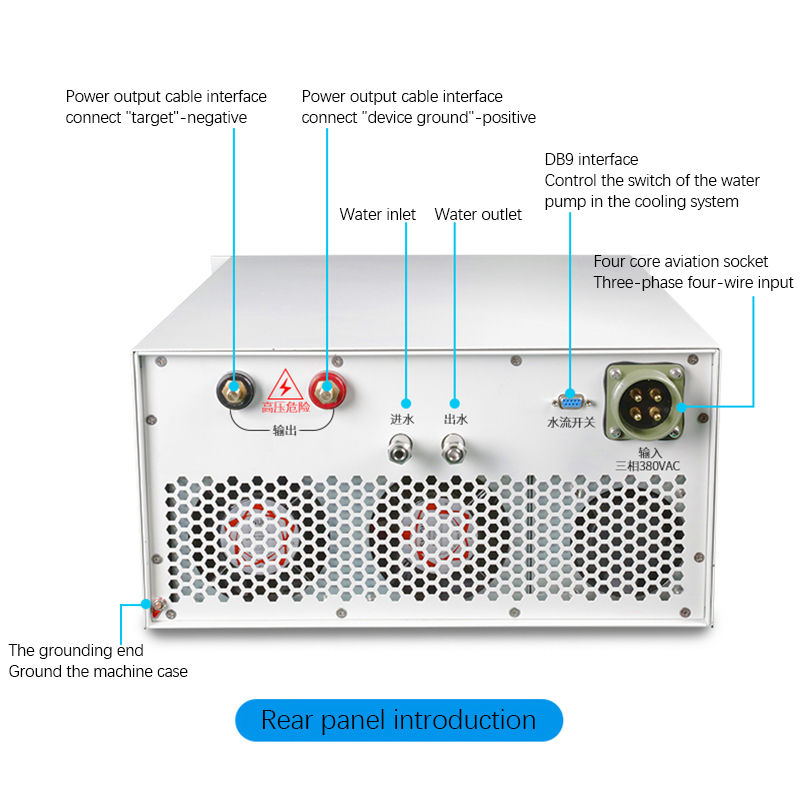 Power output cable interface
connect "target"-negative

Power output cable interface
connect "device ground"-positive

DB9 interface
Control the switch of the water pump in the cooling system

Water inlet

Water outlet

Four core aviation socket
Three-phase four-wire input

高压危险

输出

进水

出水

水流开关

输入
三相380VAC

The grounding end
Ground the machine case

Rear panel introduction